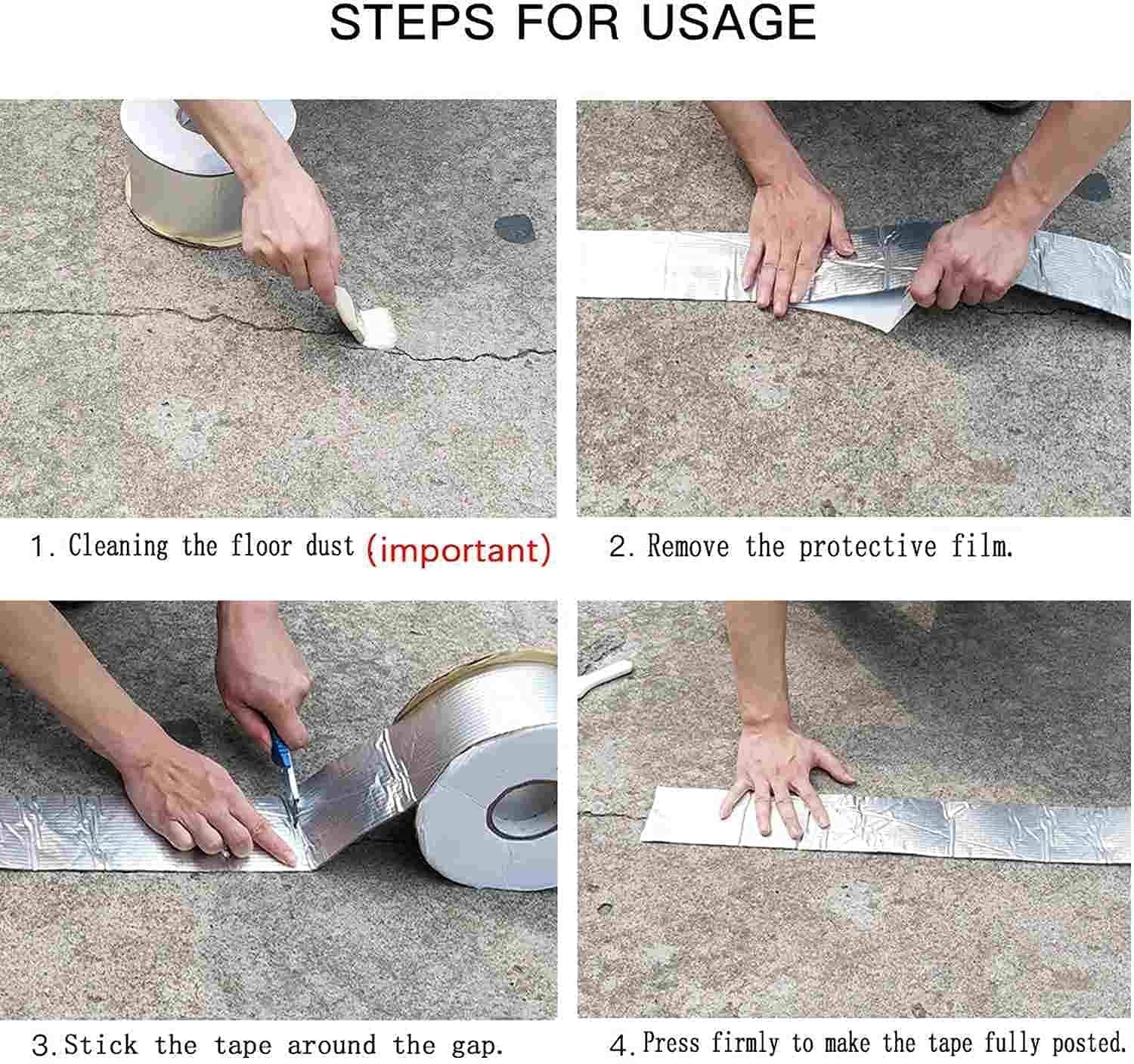 STEPS FOR USAGE

1. Cleaning the floor dust (important)

2. Remove the protective film.

3. Stick the tape around the gap.

4. Press firmly to make the tape fully posted.